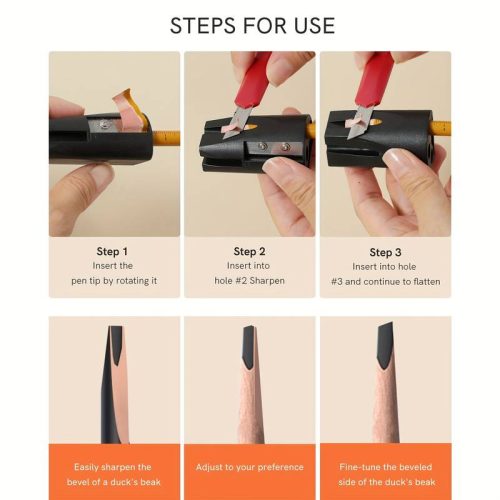 STEPS FOR USE

Step 1
Insert the pen tip by rotating it

Step 2
Insert into hole #2 Sharpen

Step 3
Insert into hole #3 and continue to flatten

Easily sharpen the bevel of a duck's beak

Adjust to your preference

Fine-tune the beveled side of the duck's beak