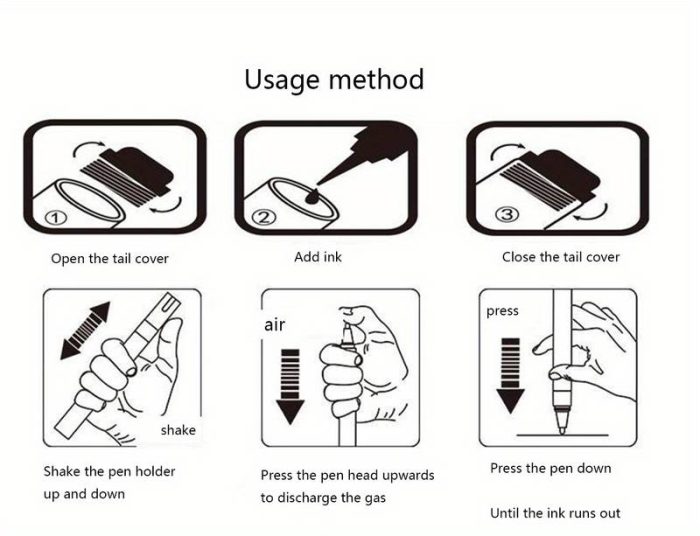 Usage method

①

Open the tail cover

②

Add ink

③

Close the tail cover

shake

Shake the pen holder up and down

air

Press the pen head upwards to discharge the gas

press

Press the pen down

Until the ink runs out