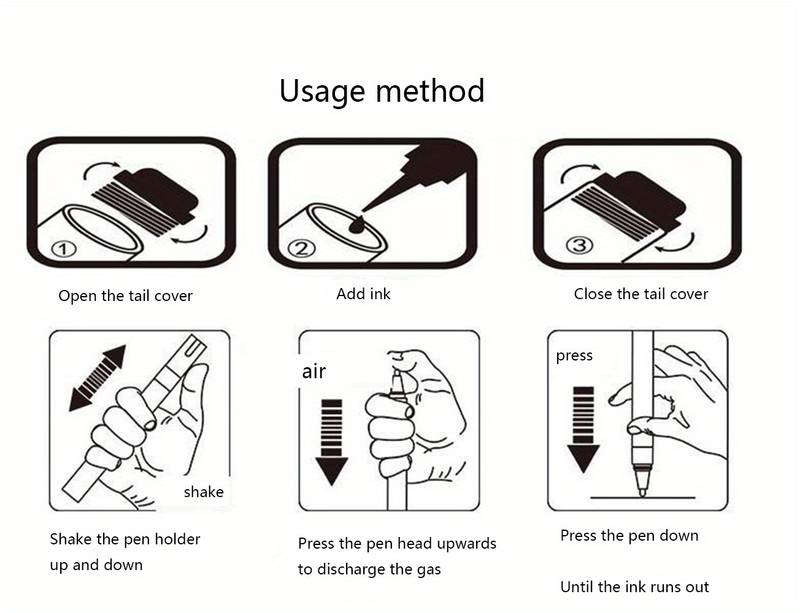 Usage method

①

Open the tail cover

②

Add ink

③

Close the tail cover

shake

Shake the pen holder up and down

air

Press the pen head upwards to discharge the gas

press

Press the pen down

Until the ink runs out